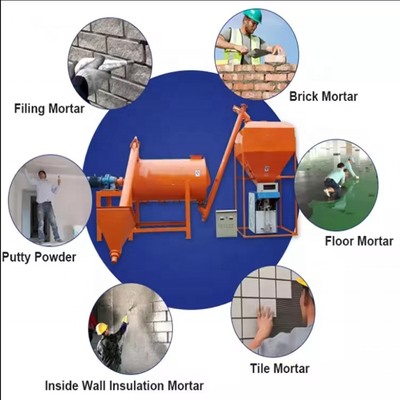 Filing Mortar

Brick Mortar

Putty Powder

Floor Mortar

Inside Wall Insulation Mortar

Tile Mortar